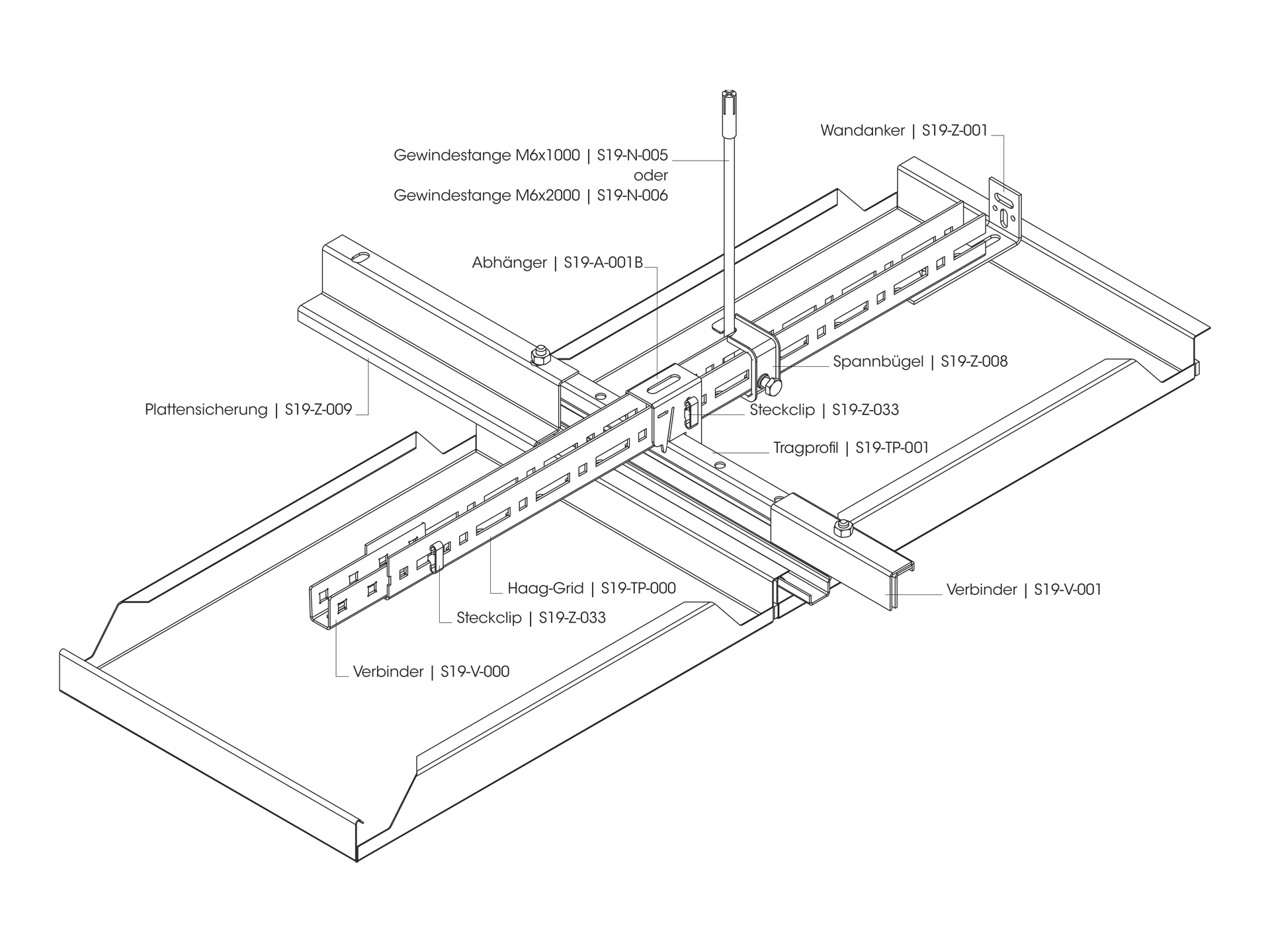 Wandanker | S19-Z-001

Gewindestange M6x1000 | S19-N-005
oder
Gewindestange M6x2000 | S19-N-006

Abhänger | S19-A-001B

Spannbügel | S19-Z-008

Plattensicherung | S19-Z-009

Steckclip | S19-Z-033

Tragprofil | S19-TP-001

Haag-Grid | S19-TP-000

Verbinder | S19-V-001

Steckclip | S19-Z-033

Verbinder | S19-V-000