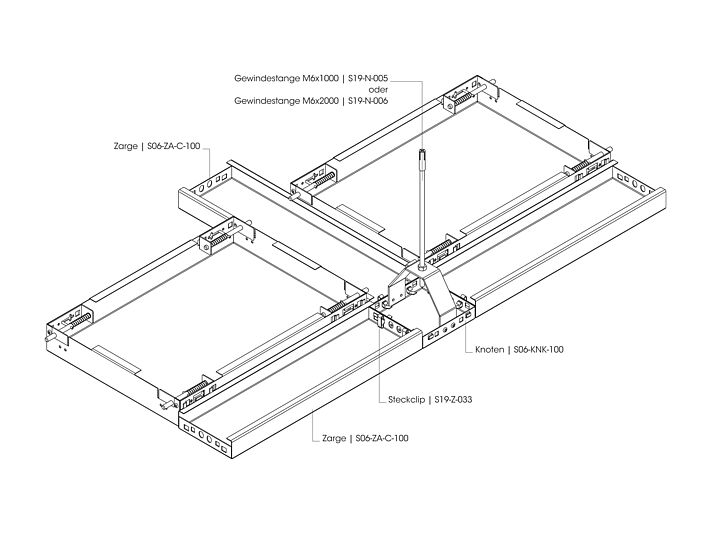 Gewindestange M6x1000 | S19-N-005
oder
Gewindestange M6x2000 | S19-N-006

Zarge | S06-ZA-C-100

Knoten | S06-KNK-100

Steckclip | S19-Z-033

Zarge | S06-ZA-C-100