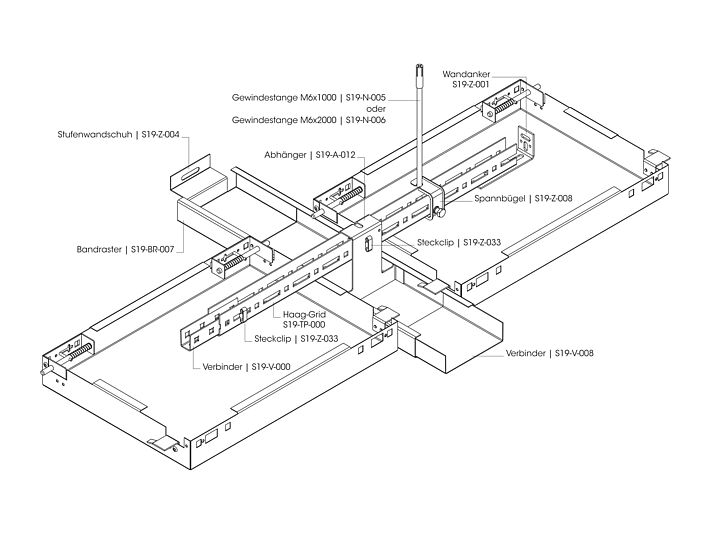 Wandanker
S19-Z-001

Gewindestange M6x1000 | S19-N-005
oder
Gewindestange M6x2000 | S19-N-006

Stufenwandschuh | S19-Z-004

Abhänger | S19-A-012

Spannbügel | S19-Z-008

Bandraster | S19-BR-007

Steckclip | S19-Z-033

Haag-Grid
S19-TP-000

Steckclip | S19-Z-033

Verbinder | S19-V-000

Verbinder | S19-V-008