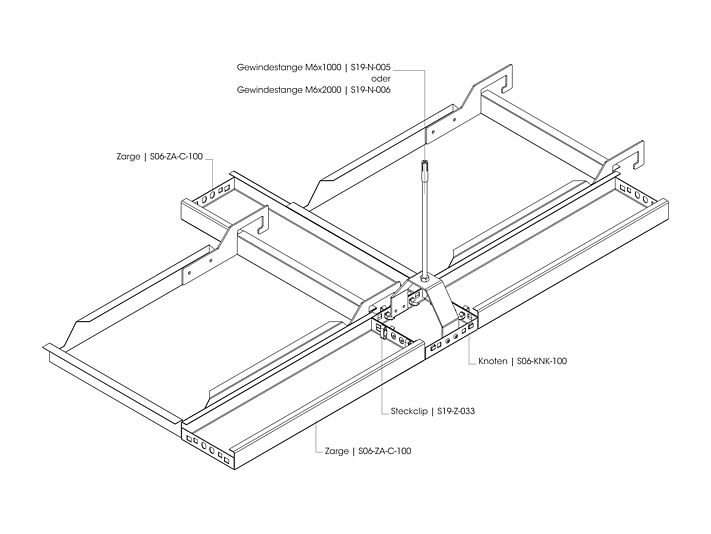 Gewindestange M6x1000 | S19-N-005
oder
Gewindestange M6x2000 | S19-N-006

Zarge | S06-ZA-C-100

Knoten | S06-KNK-100

Steckclip | S19-Z-033

Zarge | S06-ZA-C-100